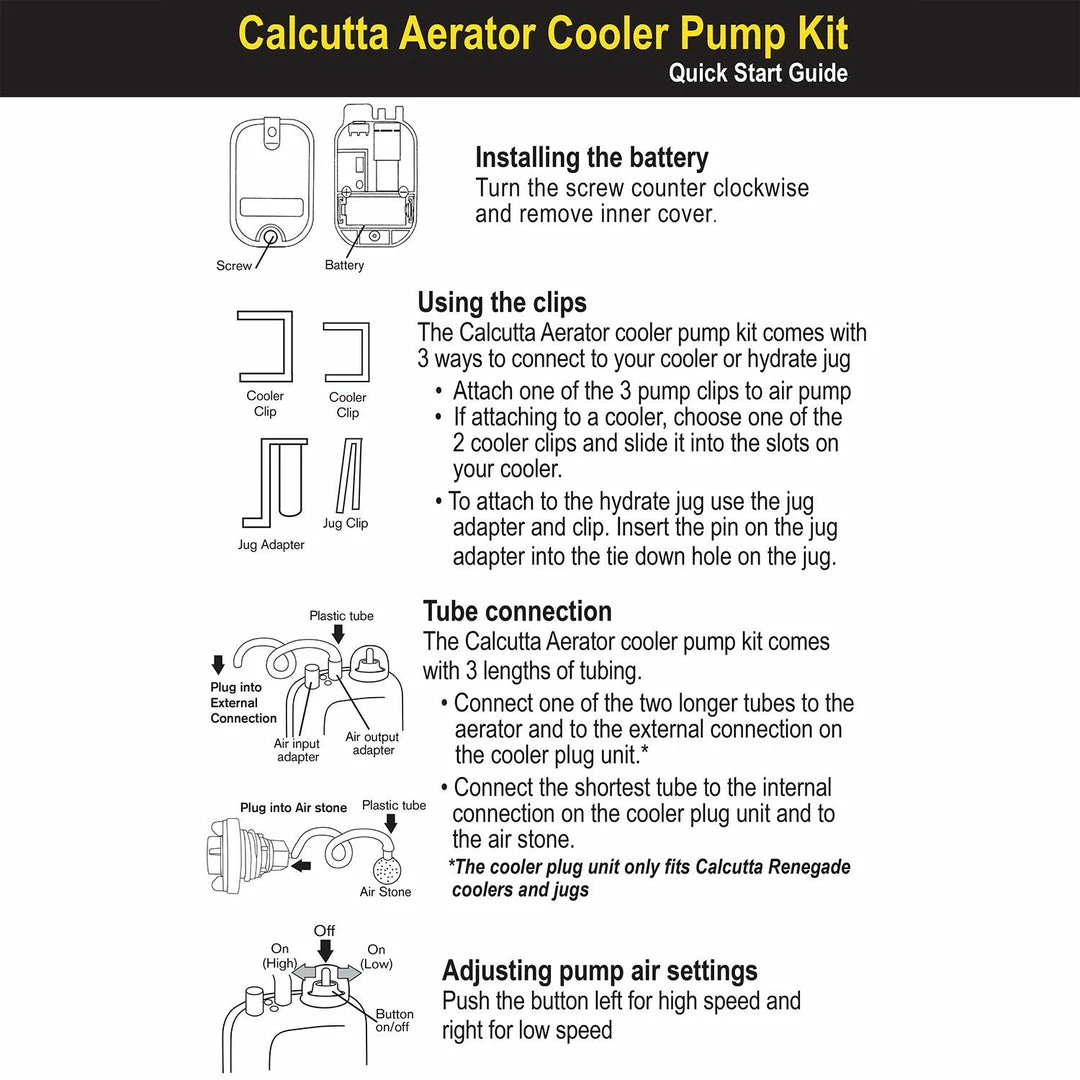 Calcutta Aerator Cooler Pump Kit
Quick Start Guide

Screw
Battery

Installing the battery
Turn the screw counter clockwise and remove inner cover.

Cooler Clip
Cooler Clip
Jug Adapter
Jug Clip

Using the clips
The Calcutta Aerator cooler pump kit comes with 3 ways to connect to your cooler or hydrate jug
• Attach one of the 3 pump clips to air pump
• If attaching to a cooler, choose one of the 2 cooler clips and slide it into the slots on your cooler.
• To attach to the hydrate jug use the jug adapter and clip. Insert the pin on the jug adapter into the tie down hole on the jug.

Plastic tube
Plug into External Connection
Air input adapter
Air output adapter
Plug into Air stone
Plastic tube
Air Stone

Tube connection
The Calcutta Aerator cooler pump kit comes with 3 lengths of tubing.
• Connect one of the two longer tubes to the aerator and to the external connection on the cooler plug unit.*
• Connect the shortest tube to the internal connection on the cooler plug unit and to the air stone.
*The cooler plug unit only fits Calcutta Renegade coolers and jugs

Off
On (High)
On (Low)
Button on/off

Adjusting pump air settings
Push the button left for high speed and right for low speed